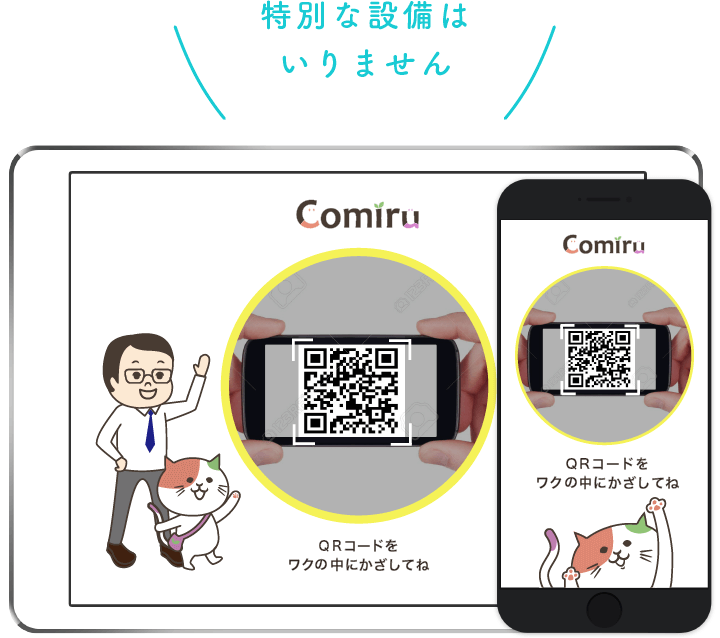 特別な設備は
いりません

Comiru

QRコードを
ワクの中にかざしてね

Comiru

QRコードを
ワクの中にかざしてね