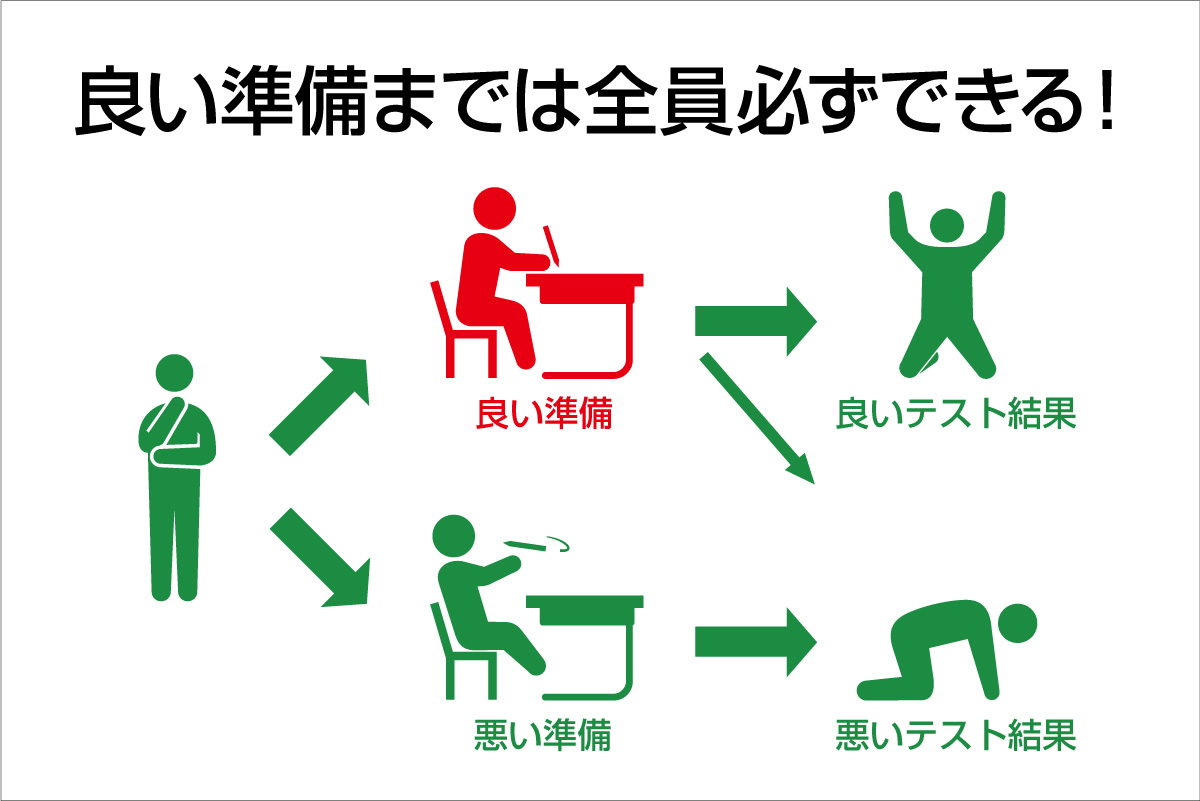 良い準備までは全員必ずできる！

良い準備

良いテスト結果

悪い準備

悪いテスト結果