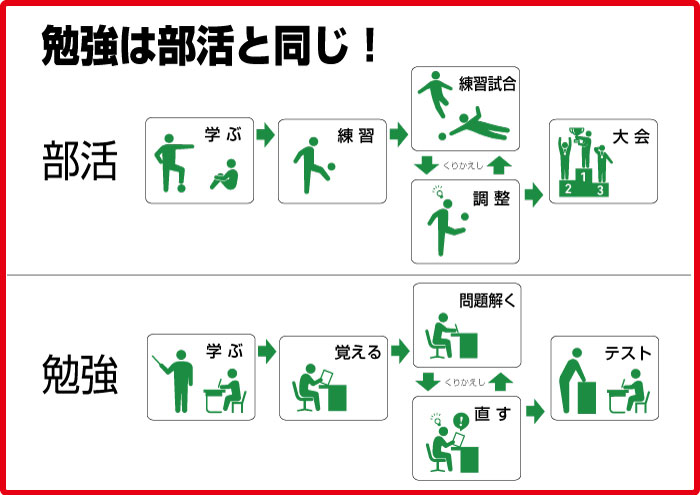 勉強は部活と同じ！

部活

学ぶ

練習

練習試合

くりかえし

調整

大会

2 1 3

勉強

学ぶ

覚える

問題解く

くりかえし

直す

テスト