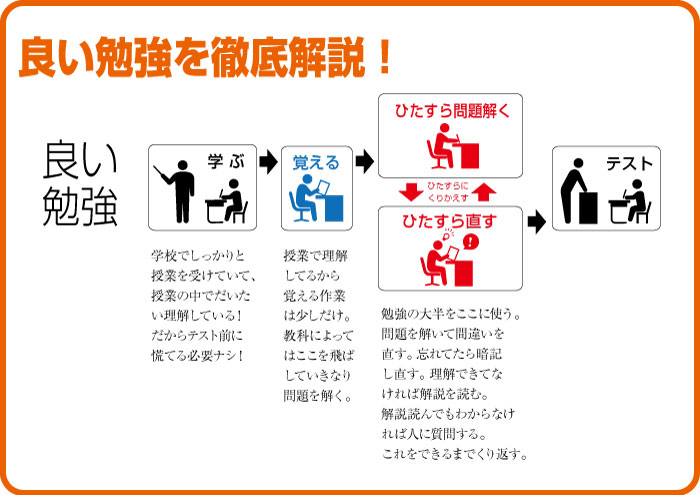 良い勉強を徹底解説！

良い勉強

学ぶ

覚える

ひたすら問題解く

ひたすらにくりかえす

ひたすら直す

テスト

学校でしっかりと授業を受けていて、授業の中でだいたい理解している！だからテスト前に慌てる必要ナシ！

授業で理解してるから覚える作業は少しだけ。教科によってはここを飛ばしていきなり問題を解く。

勉強の大半をここに使う。問題を解いて間違いを直す。忘れてたら暗記し直す。理解できてなければ解説を読む。解説読んでもわからなければ人に質問する。これをできるまでくり返す。