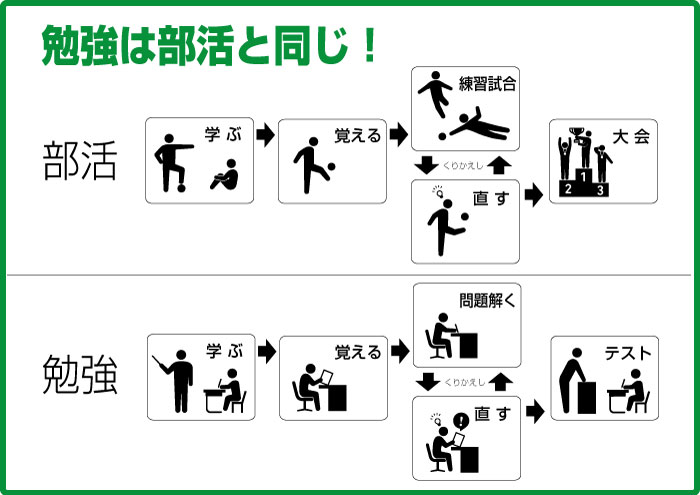 勉強は部活と同じ！

部活

学ぶ

覚える

練習試合

くりかえし

直す

大会

2 1 3

勉強

学ぶ

覚える

問題解く

くりかえし

直す

テスト